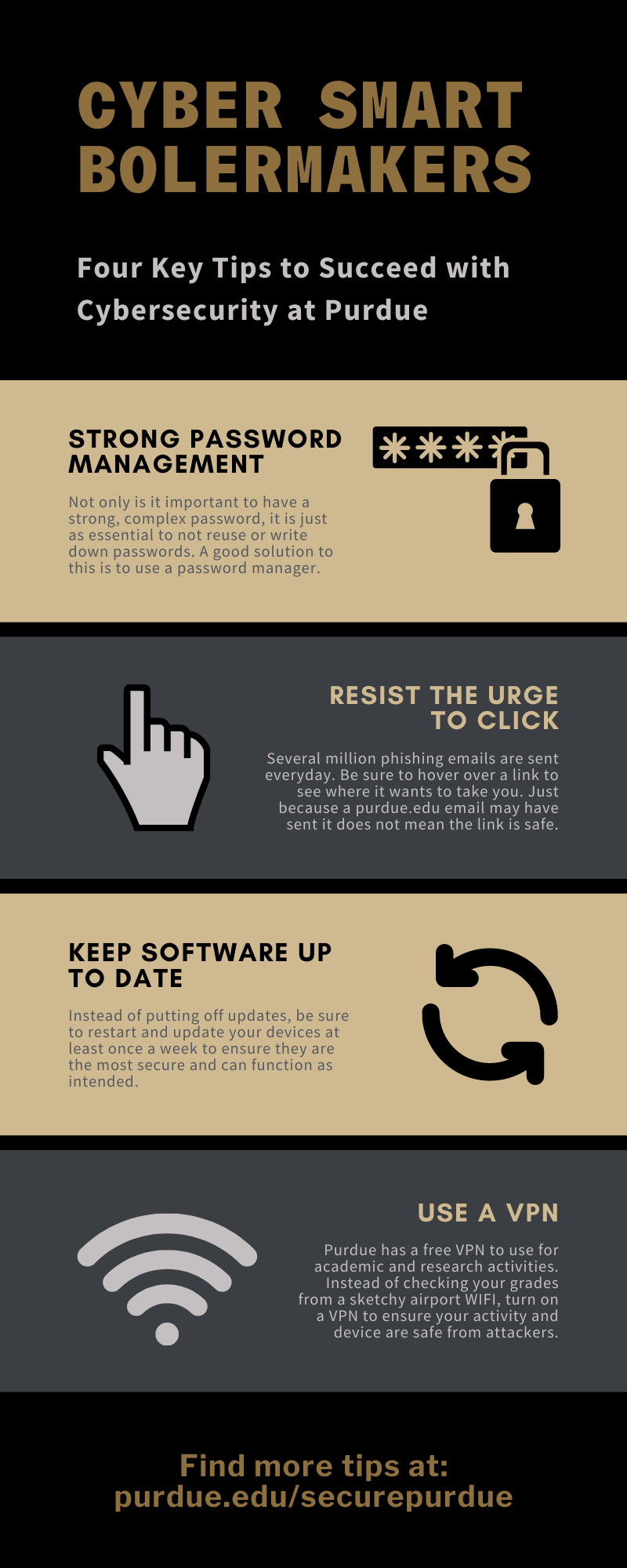 CYBER SMART BOLERMAKERS

Four Key Tips to Succeed with Cybersecurity at Purdue

STRONG PASSWORD MANAGEMENT

Not only is it important to have a strong, complex password, it is just as essential to not reuse or write down passwords. A good solution to this is to use a password manager.

****

RESIST THE URGE TO CLICK

Several million phishing emails are sent everyday. Be sure to hover over a link to see where it wants to take you. Just because a purdue.edu email may have sent it does not mean the link is safe.

KEEP SOFTWARE UP TO DATE

Instead of putting off updates, be sure to restart and update your devices at least once a week to ensure they are the most secure and can function as intended.

USE A VPN

Purdue has a free VPN to use for academic and research activities. Instead of checking your grades from a sketchy airport WIFI, turn on a VPN to ensure your activity and device are safe from attackers.

Find more tips at:
purdue.edu/securepurdue