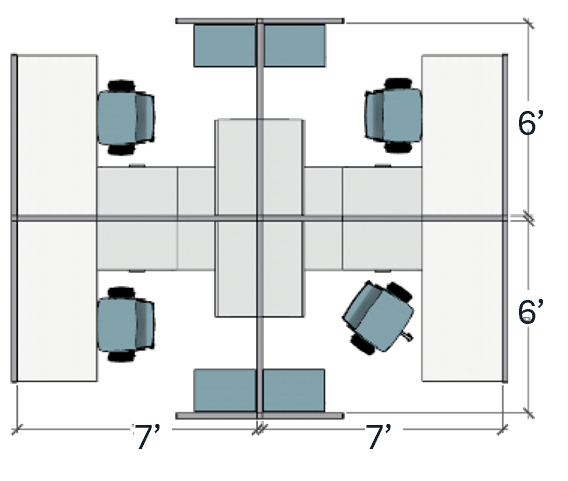 6’
6’
7’
7’