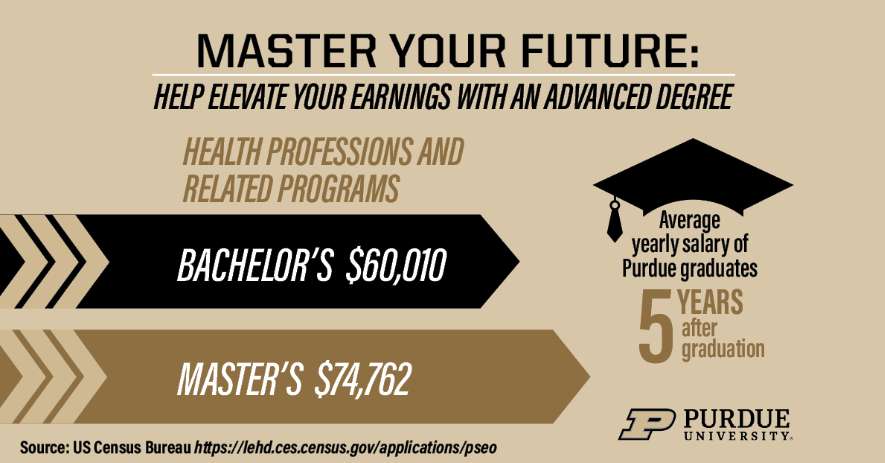 MASTER YOUR FUTURE:
HELP ELEVATE YOUR EARNINGS WITH AN ADVANCED DEGREE

HEALTH PROFESSIONS AND RELATED PROGRAMS

BACHELOR'S $60,010

MASTER'S $74,762

Average yearly salary of Purdue graduates

5 YEARS after graduation

PURDUE UNIVERSITY

Source: US Census Bureau https://lehd.ces.census.gov/applications/pseo