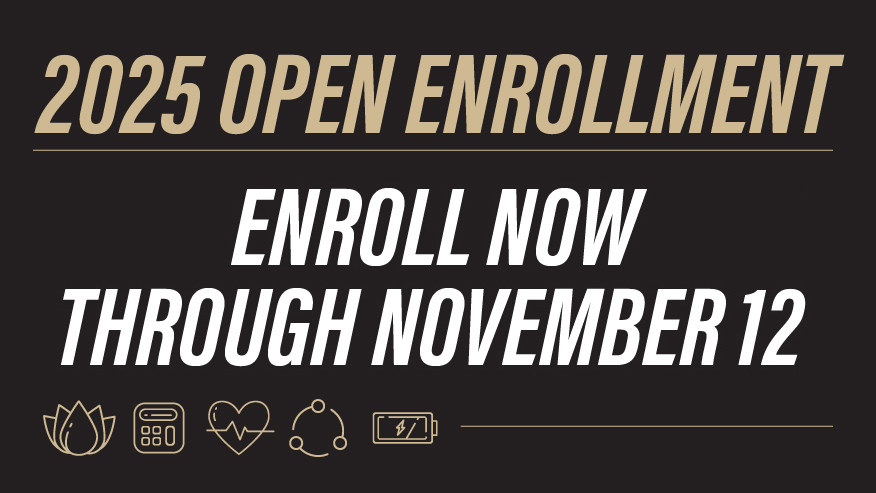 2025 OPEN ENROLLMENT

ENROLL NOW
THROUGH NOVEMBER 12