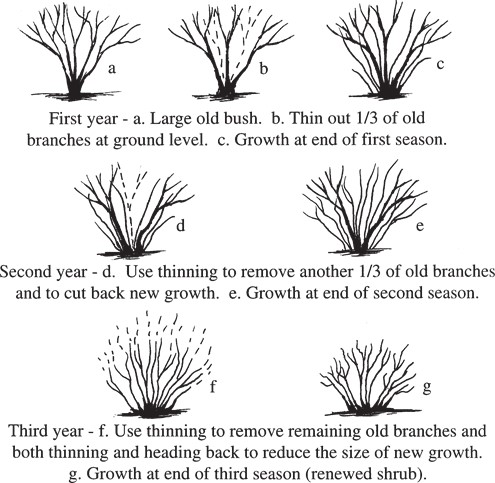 a

b

c

First year - a. Large old bush. b. Thin out 1/3 of old branches at ground level. c. Growth at end of first season.

d

e

Second year - d. Use thinning to remove another 1/3 of old branches and to cut back new growth. e. Growth at end of second season.

f

g

Third year - f. Use thinning to remove remaining old branches and both thinning and heading back to reduce the size of new growth. g. Growth at end of third season (renewed shrub).