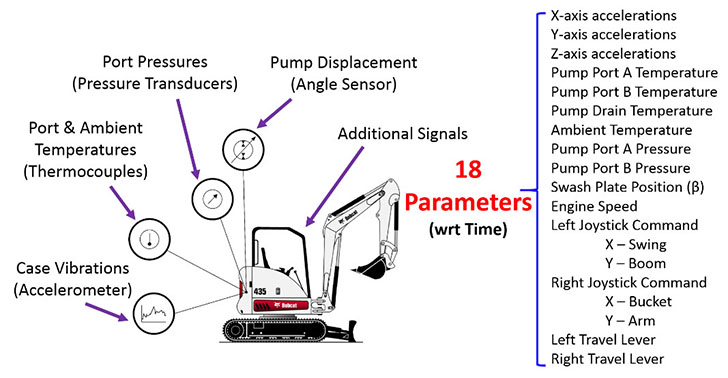 Port Pressures
(Pressure Transducers)

Pump Displacement
(Angle Sensor)

Port & Ambient
Temperatures
(Thermocouples)

Additional Signals

Case Vibrations
(Accelerometer)

435

Bobcat

18
Parameters
(wrt Time)

X-axis accelerations
Y-axis accelerations
Z-axis accelerations
Pump Port A Temperature
Pump Port B Temperature
Pump Drain Temperature
Ambient Temperature
Pump Port A Pressure
Pump Port B Pressure
Swash Plate Position (β)
Engine Speed
Left Joystick Command
X – Swing
Y – Boom
Right Joystick Command
X – Bucket
Y – Arm
Left Travel Lever
Right Travel Lever